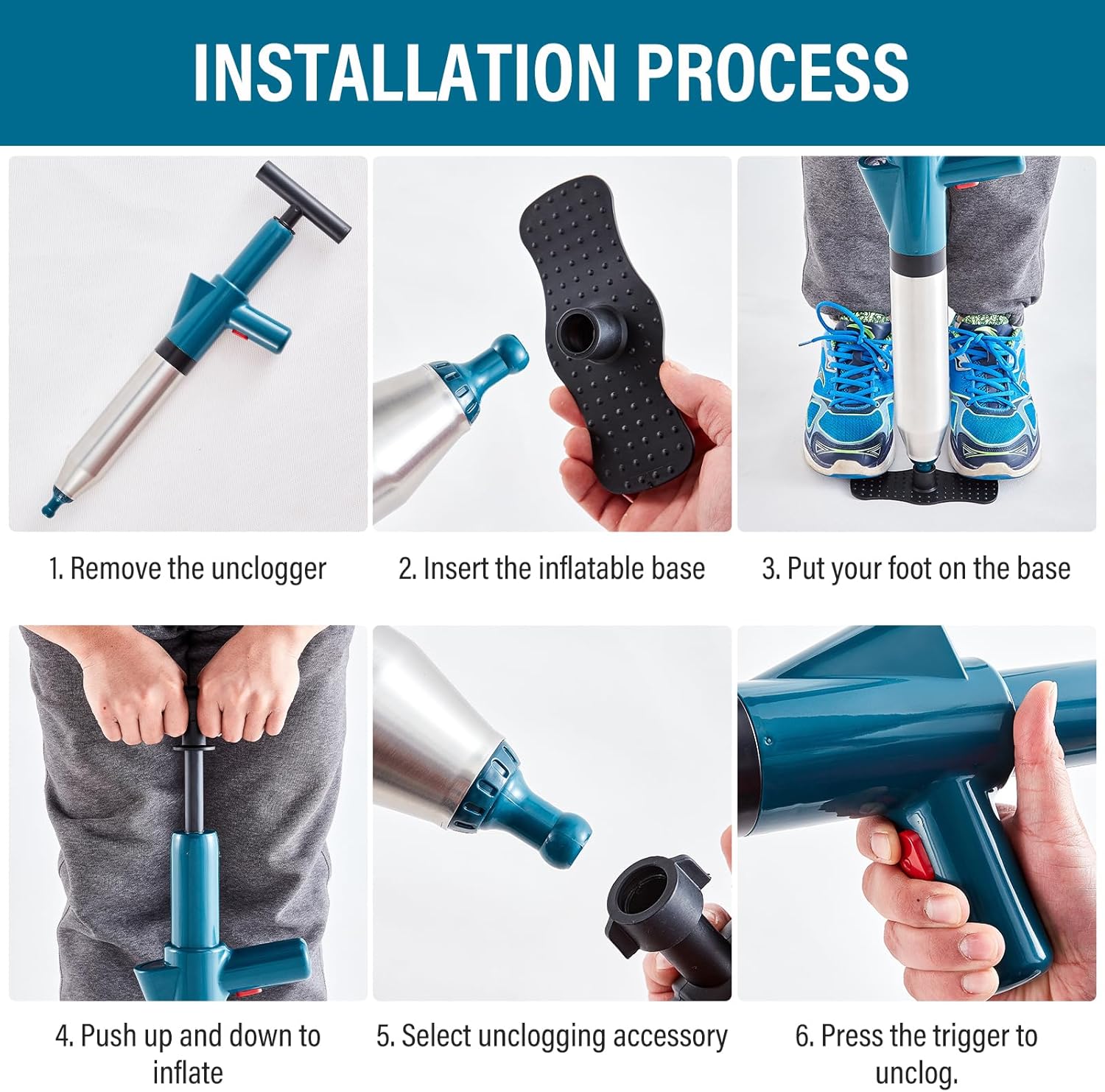 INSTALLATION PROCESS

1. Remove the unclogger

2. Insert the inflatable base

3. Put your foot on the base

4. Push up and down to inflate

5. Select unclogging accessory

6. Press the trigger to unclog.