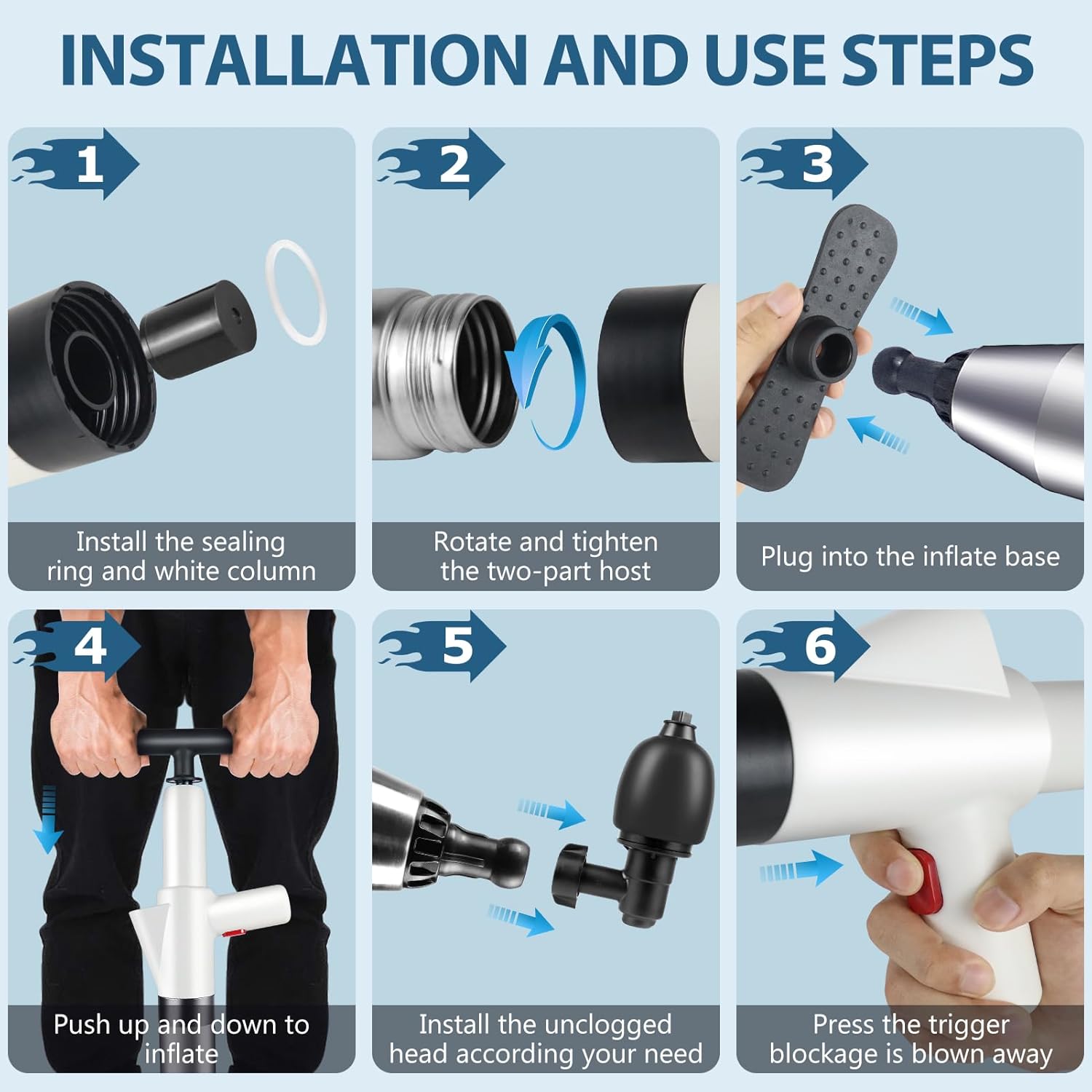 INSTALLATION AND USE STEPS

1

Install the sealing ring and white column

2

Rotate and tighten the two-part host

3

Plug into the inflate base

4

Push up and down to inflate

5

Install the unclogged head according your need

6

Press the trigger blockage is blown away