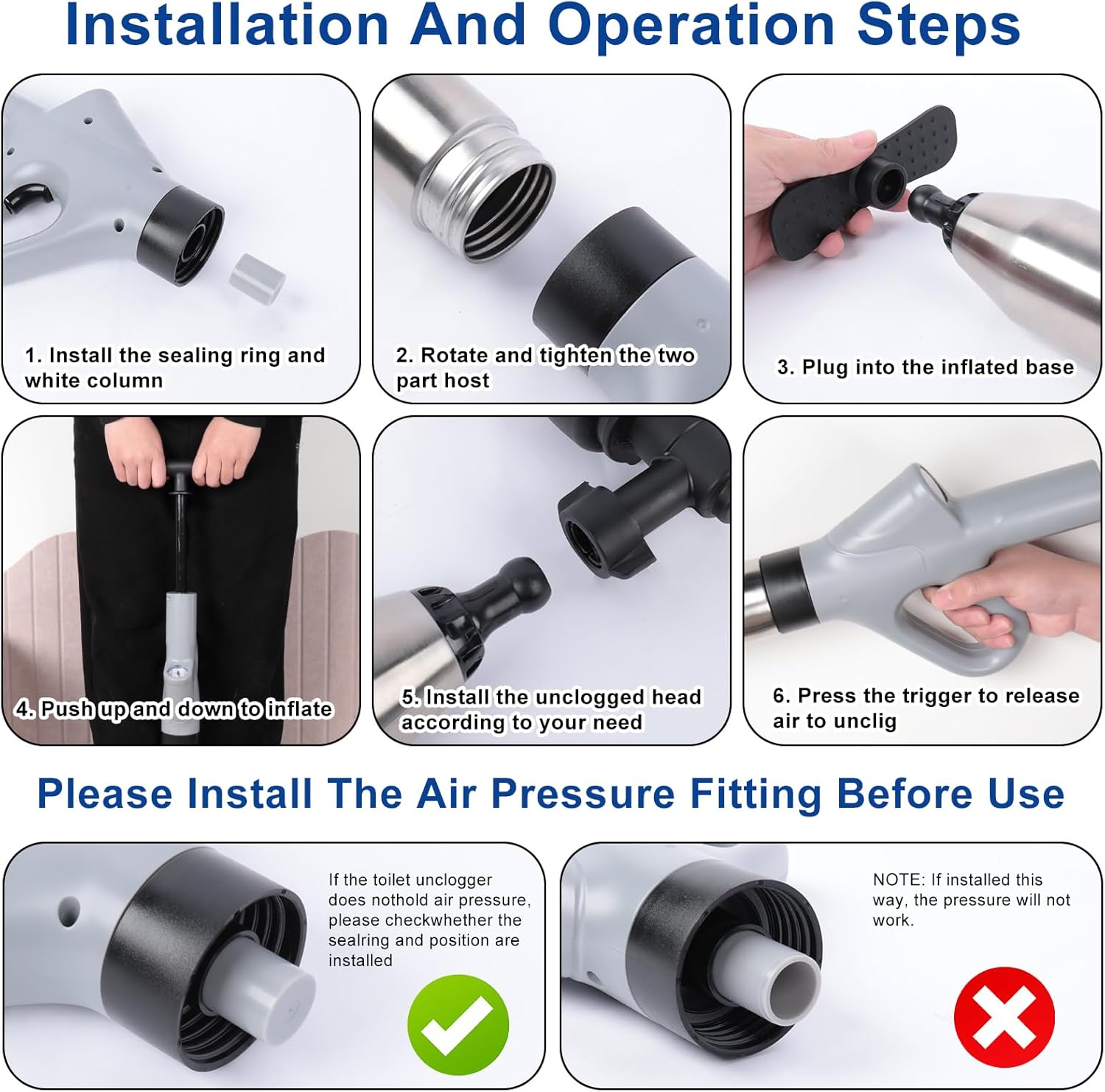 Installation And Operation Steps

1. Install the sealing ring and white column

2. Rotate and tighten the two part host

3. Plug into the inflated base

4. Push up and down to inflate

5. Install the unclogged head according to your need

6. Press the trigger to release air to unclig

Please Install The Air Pressure Fitting Before Use

If the toilet unclogger does nothold air pressure, please checkwhether the sealring and position are installed

NOTE: If installed this way, the pressure will not work.