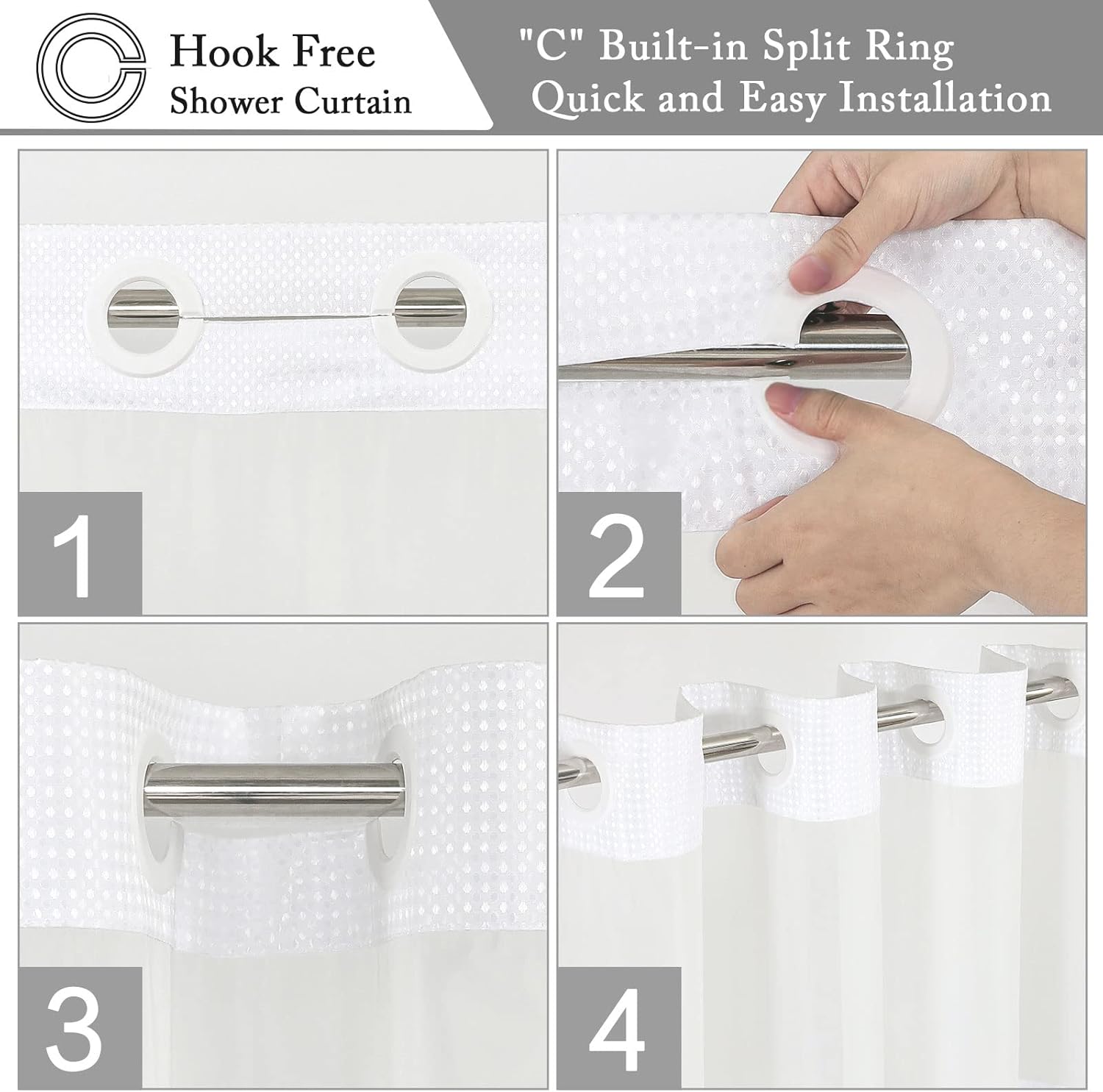 Hook Free
Shower Curtain

"C" Built-in Split Ring
Quick and Easy Installation

1

2

3

4