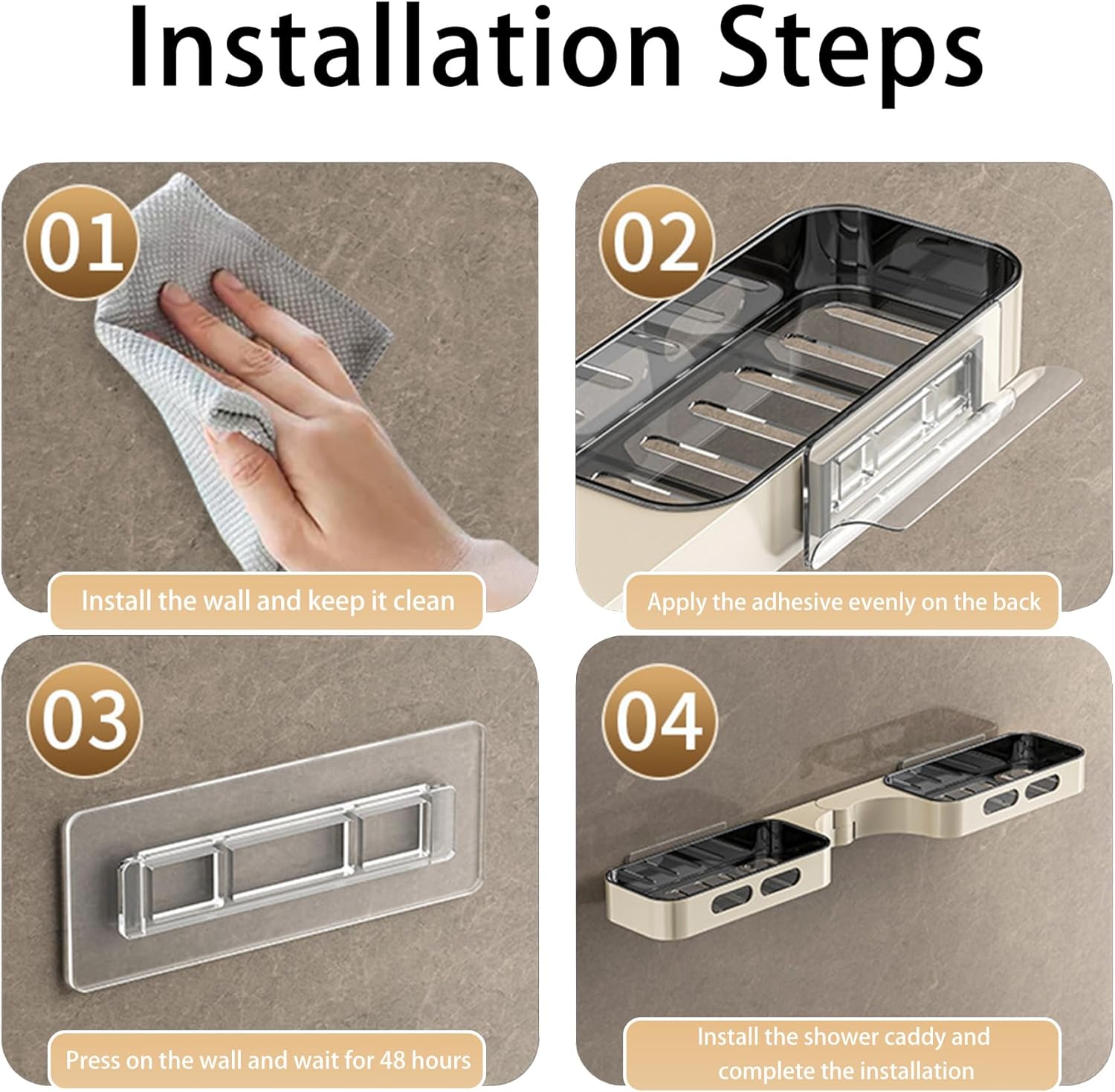 Installation Steps

01

Install the wall and keep it clean

02

Apply the adhesive evenly on the back

03

Press on the wall and wait for 48 hours

04

Install the shower caddy and complete the installation