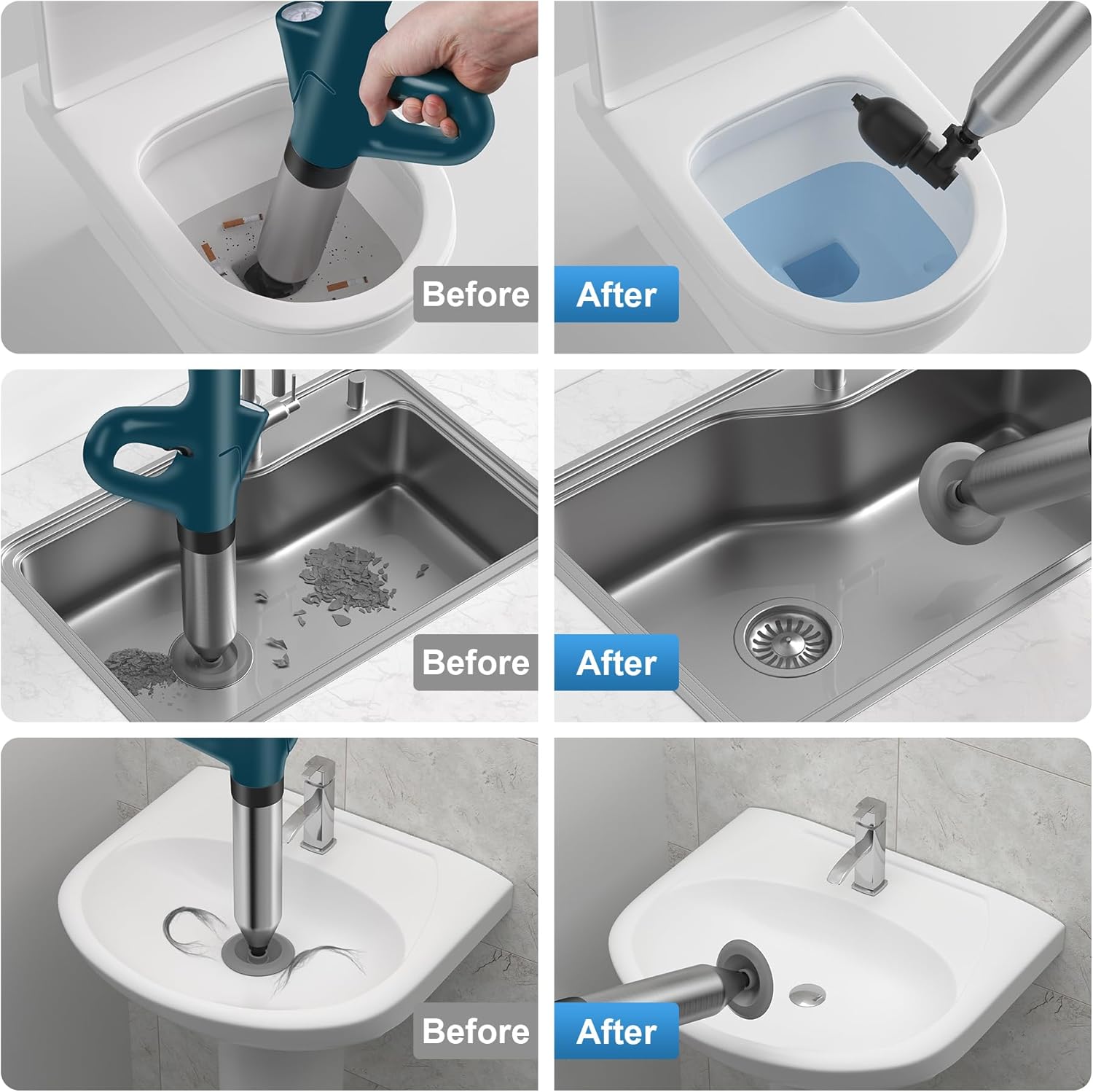 Before

After

Before

After

Before

After