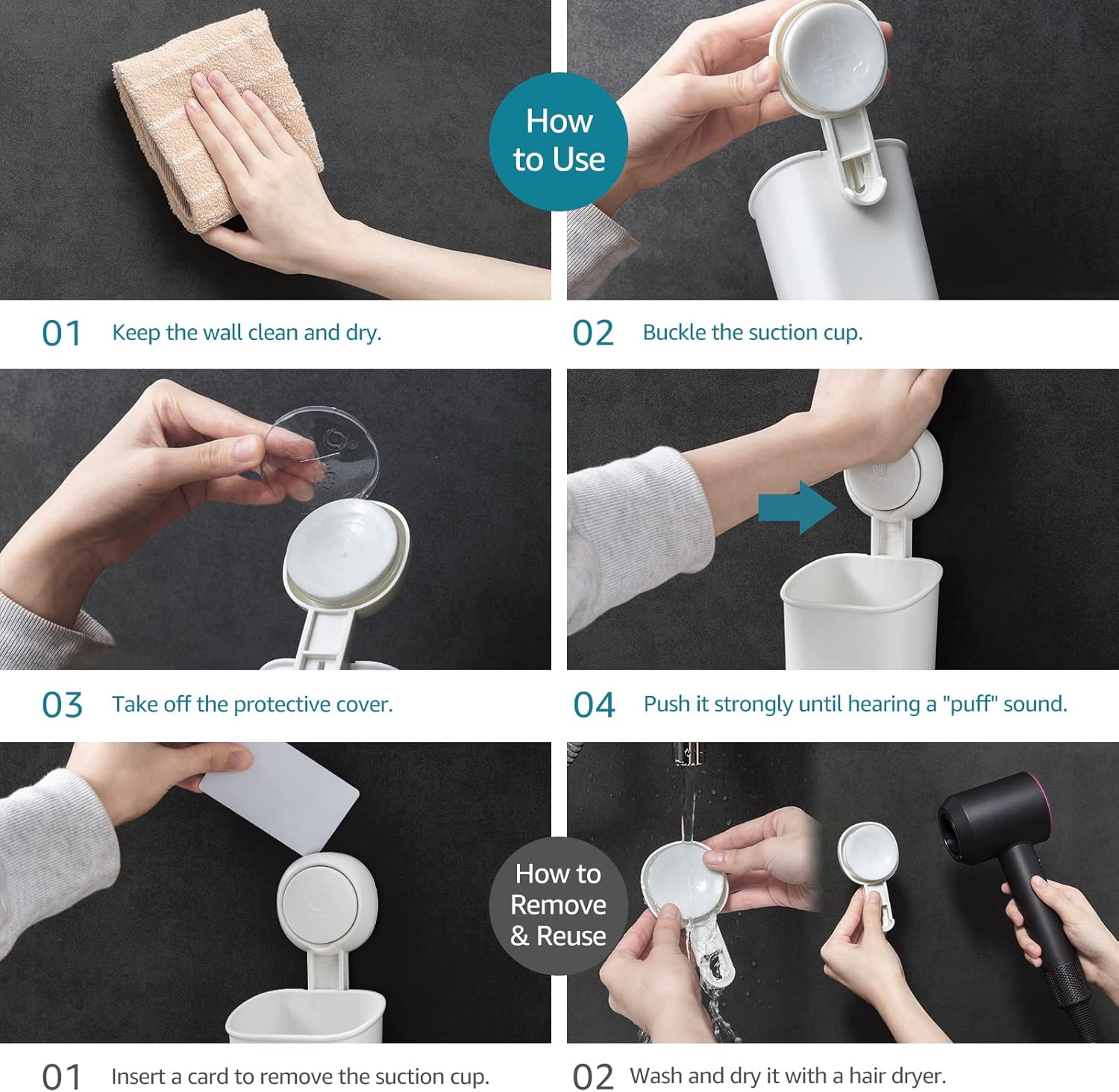 How to Use

01 Keep the wall clean and dry.

02 Buckle the suction cup.

03 Take off the protective cover.

04 Push it strongly until hearing a "puff" sound.

How to Remove & Reuse

01 Insert a card to remove the suction cup.

02 Wash and dry it with a hair dryer.