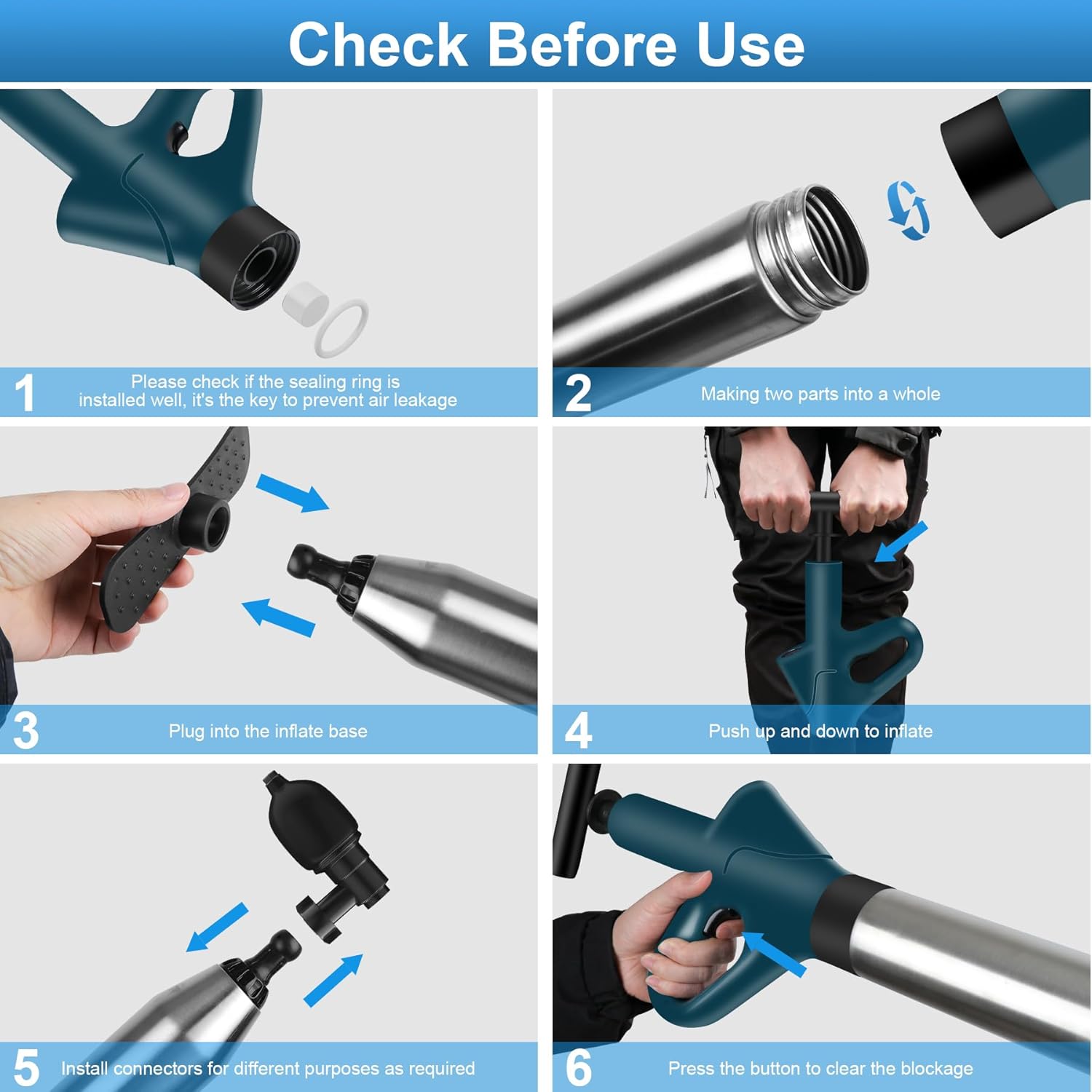 Check Before Use

1 Please check if the sealing ring is installed well, it's the key to prevent air leakage

2 Making two parts into a whole

3 Plug into the inflate base

4 Push up and down to inflate

5 Install connectors for different purposes as required

6 Press the button to clear the blockage