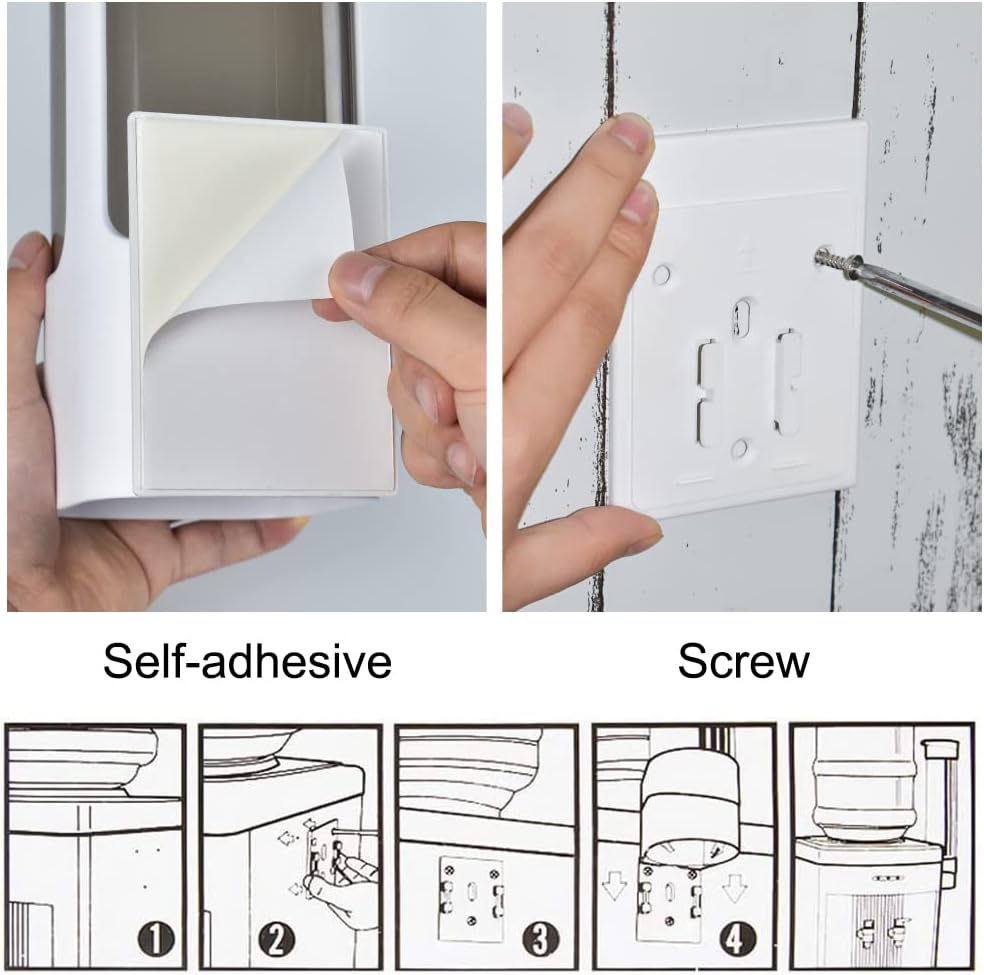 Self-adhesive

Screw

1

2

3

4