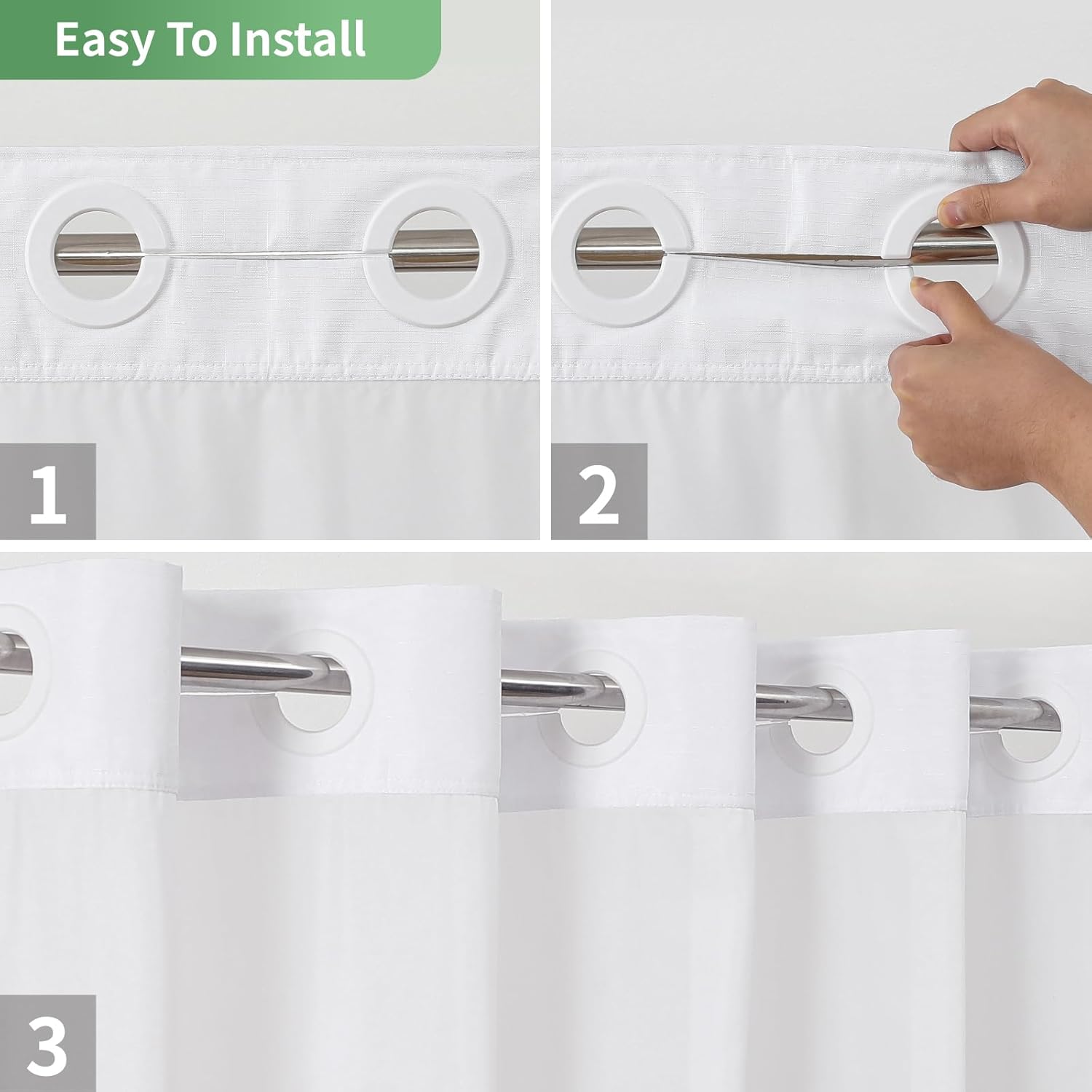 Easy To Install

1

2

3