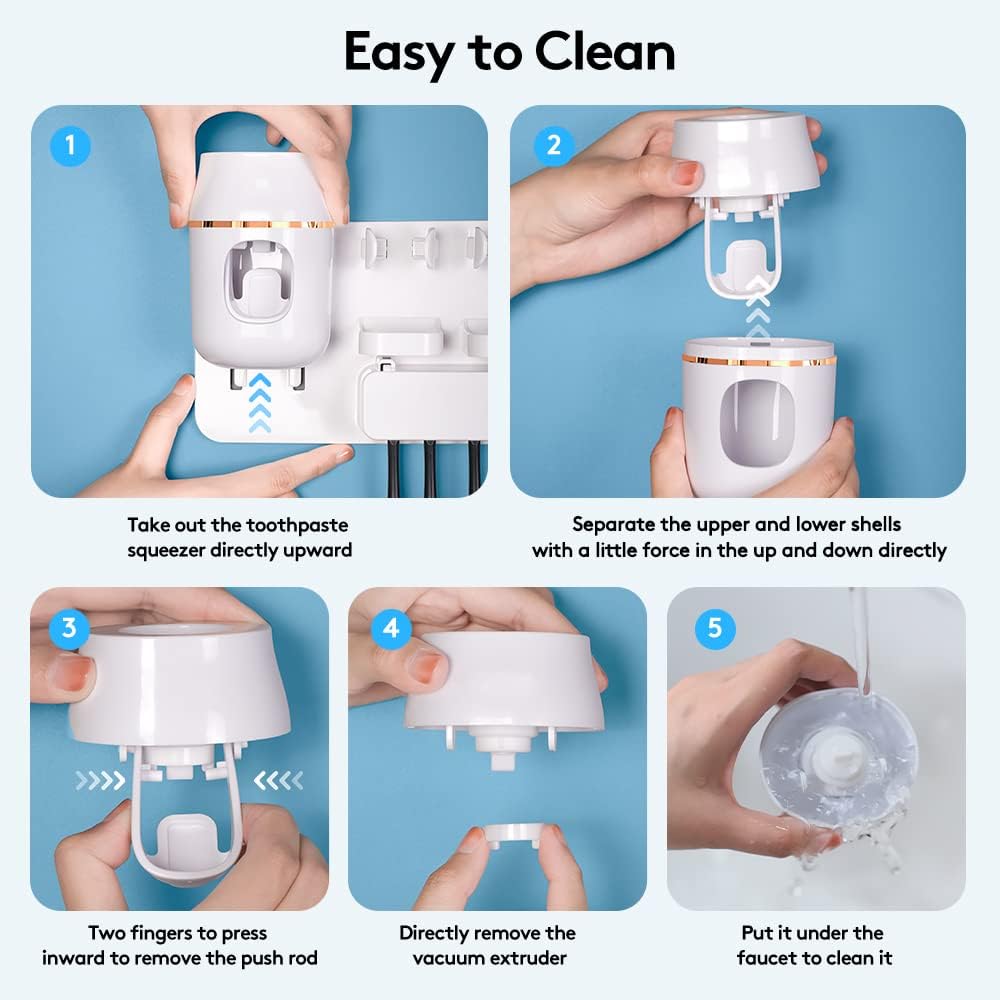 Easy to Clean

1

Take out the toothpaste squeezer directly upward

2

Separate the upper and lower shells with a little force in the up and down directly

3

Two fingers to press inward to remove the push rod

4

Directly remove the vacuum extruder

5

Put it under the faucet to clean it