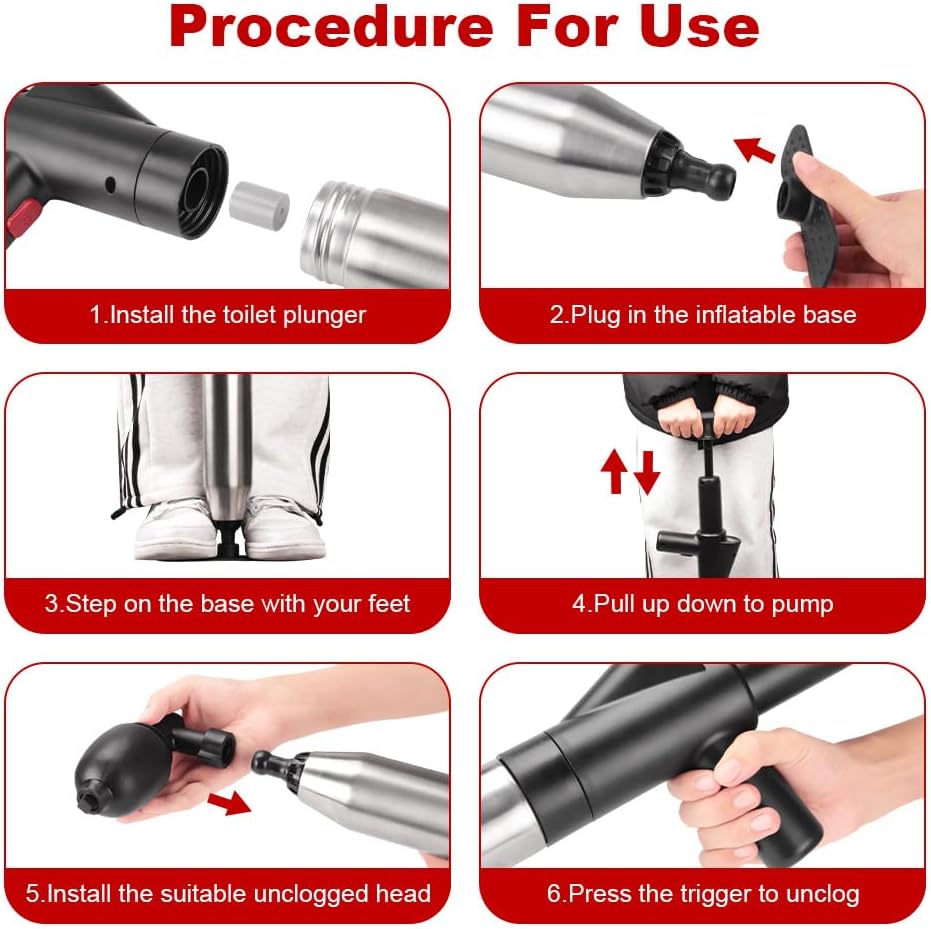 Procedure For Use

1.Install the toilet plunger

2.Plug in the inflatable base

3.Step on the base with your feet

4.Pull up down to pump

5.Install the suitable unclogged head

6.Press the trigger to unclog