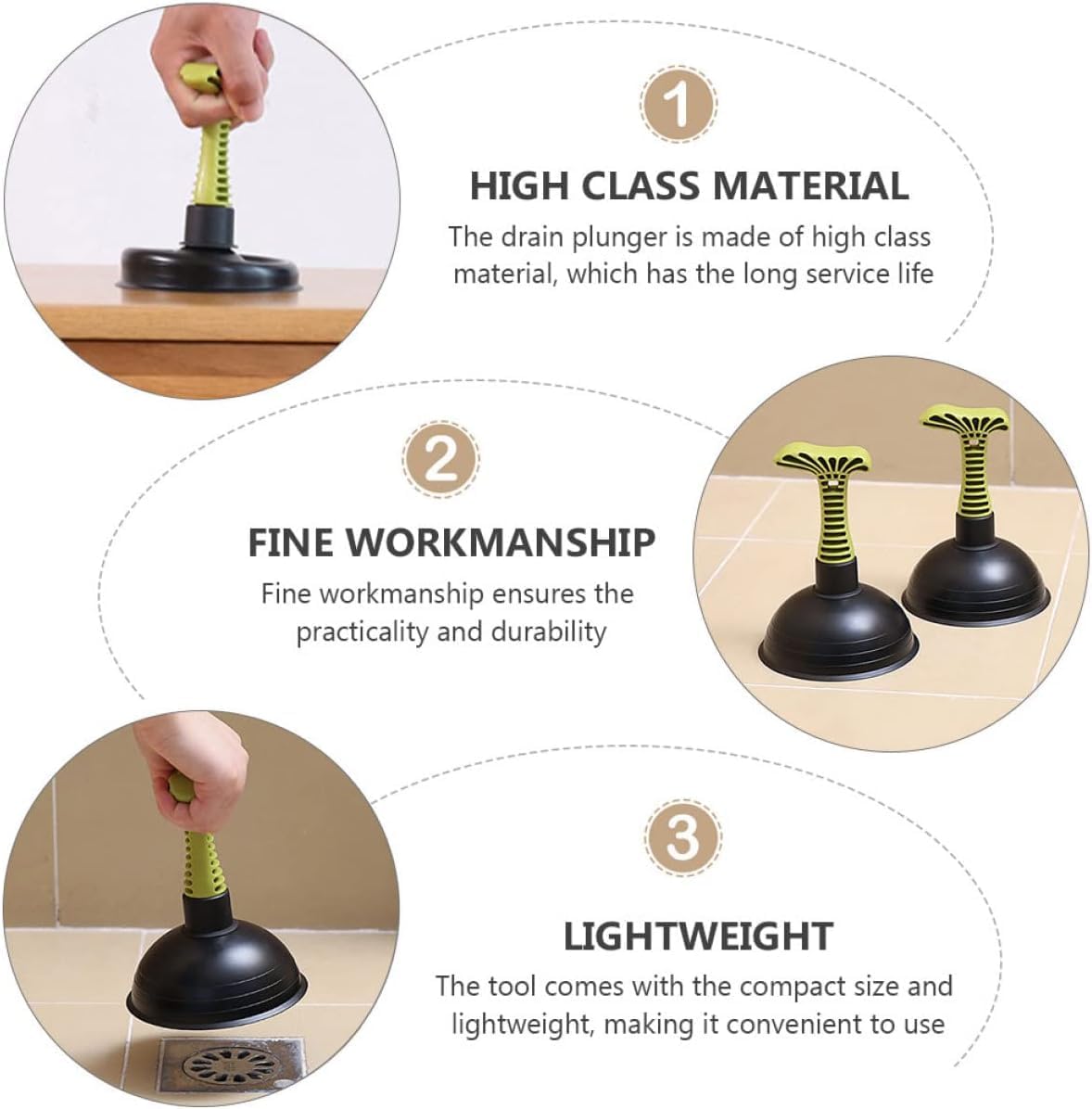 1

HIGH CLASS MATERIAL

The drain plunger is made of high class material, which has the long service life

2

FINE WORKMANSHIP

Fine workmanship ensures the practicality and durability

3

LIGHTWEIGHT

The tool comes with the compact size and lightweight, making it convenient to use