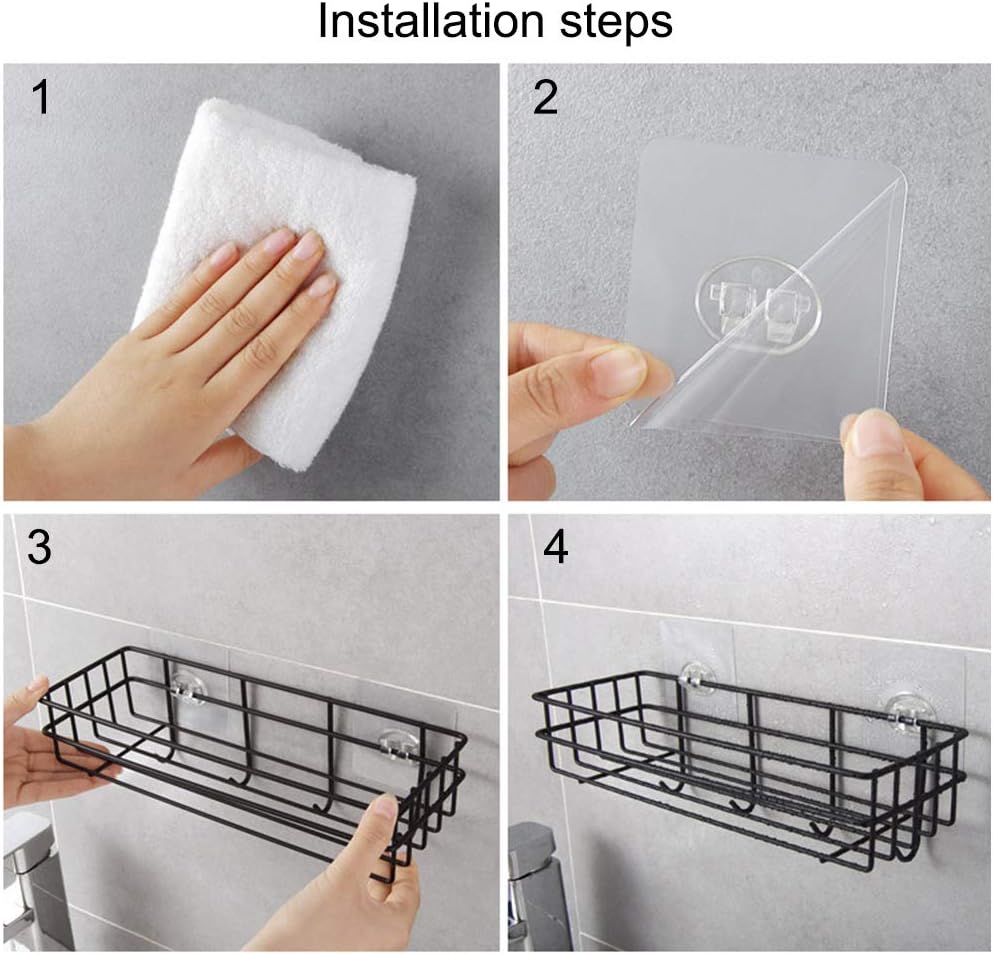 Installation steps

1

2

3

4