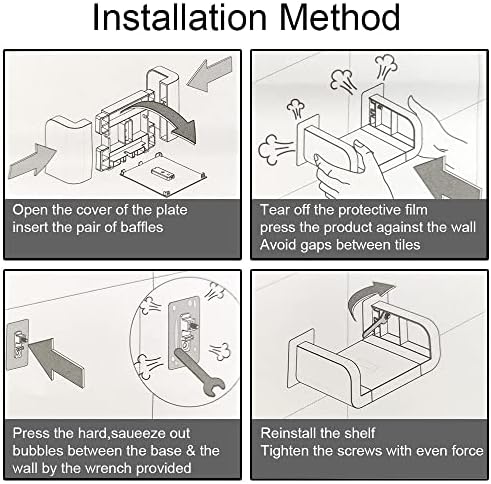 Installation Method

Open the cover of the plate
insert the pair of baffles

Tear off the protective film
press the product against the wall
Avoid gaps between tiles

Press the hard,saueeze out
bubbles between the base & the
wall by the wrench provided

Reinstall the shelf
Tighten the screws with even force