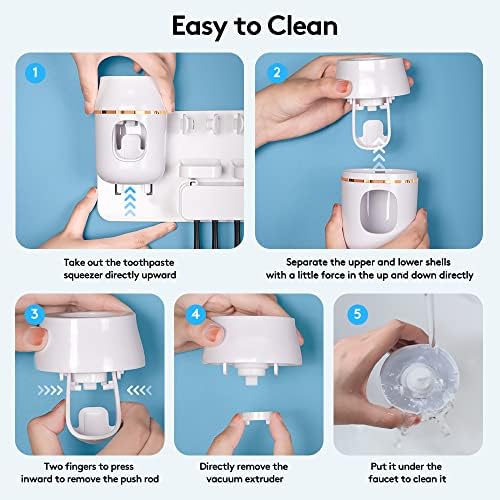 Easy to Clean

1

Take out the toothpaste squeezer directly upward

2

Separate the upper and lower shells with a little force in the up and down directly

3

Two fingers to press inward to remove the push rod

4

Directly remove the vacuum extruder

5

Put it under the faucet to clean it