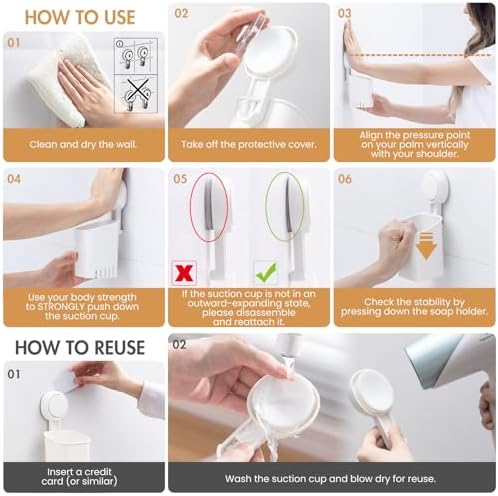 HOW TO USE

01

Clean and dry the wall.

02

Take off the protective cover.

03

Align the pressure point on your palm vertically with your shoulder.

04

Use your body strength to STRONGLY push down the suction cup.

05

If the suction cup is not in an outward-expanding state, please disassemble and reattach it.

06

Check the stability by pressing down the soap holder.

HOW TO REUSE

01

Insert a credit card (or similar)

02

Wash the suction cup and blow dry for reuse.