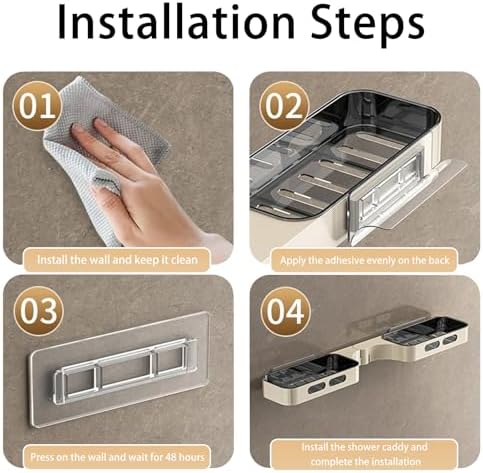 Installation Steps

01

Install the wall and keep it clean

02

Apply the adhesive evenly on the back

03

Press on the wall and wait for 48 hours

04

Install the shower caddy and complete the installation