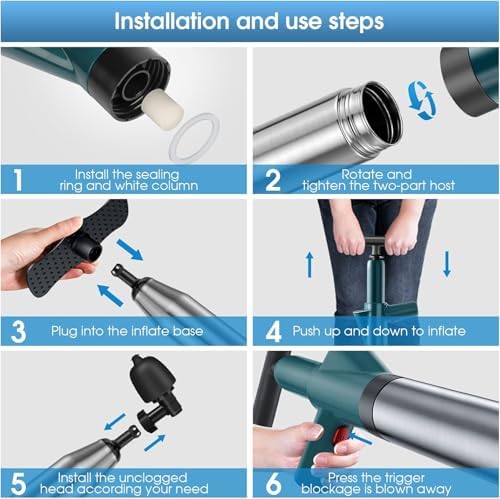 Installation and use steps

1 Install the sealing ring and white column

2 Rotate and tighten the two-part host

3 Plug into the inflate base

4 Push up and down to inflate

5 Install the unclogged head according your need

6 Press the trigger blockage is blown away