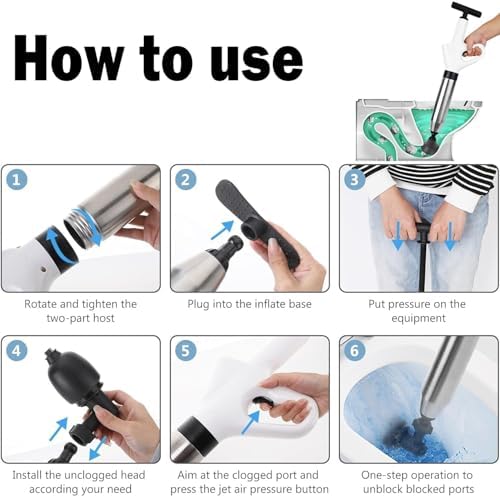 How to use

1

Rotate and tighten the two-part host

2

Plug into the inflate base

3

Put pressure on the equipment

4

Install the unclogged head according your need

5

Aim at the clogged port and press the jet air pressure button

6

One-step operation to unblock blocked ports