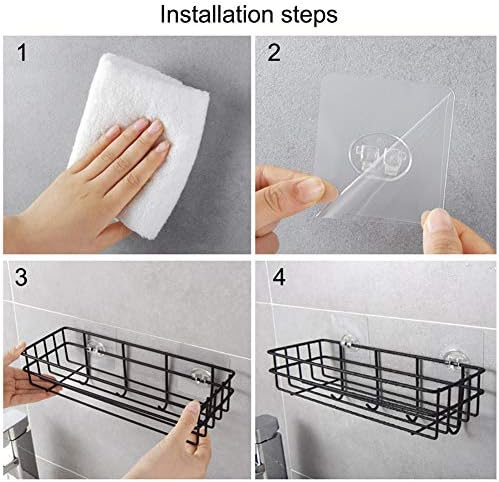 Installation steps

1

2

3

4