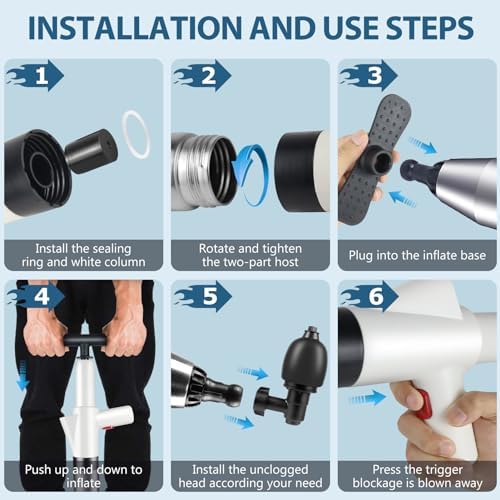 INSTALLATION AND USE STEPS

1

Install the sealing ring and white column

2

Rotate and tighten the two-part host

3

Plug into the inflate base

4

Push up and down to inflate

5

Install the unclogged head according your need

6

Press the trigger blockage is blown away