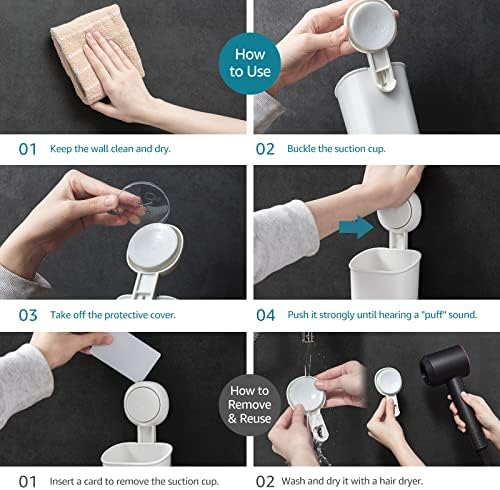 How to Use

01 Keep the wall clean and dry.

02 Buckle the suction cup.

03 Take off the protective cover.

04 Push it strongly until hearing a "puff" sound.

How to Remove & Reuse

01 Insert a card to remove the suction cup.

02 Wash and dry it with a hair dryer.