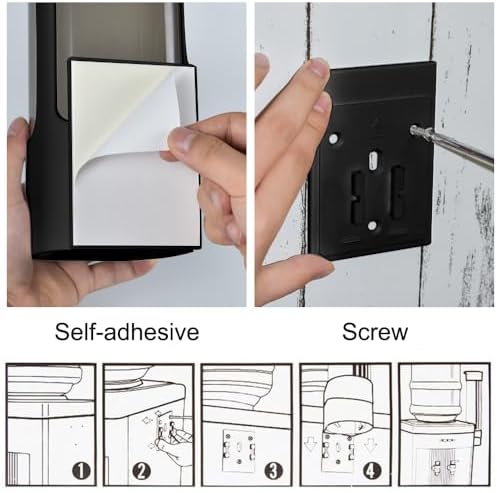 Self-adhesive

Screw

1

2

3

4