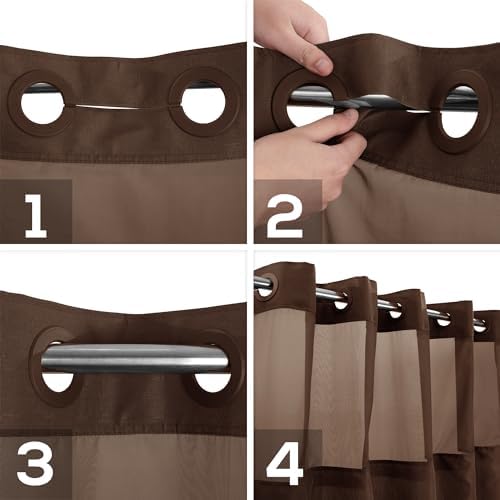 1

2

3

4