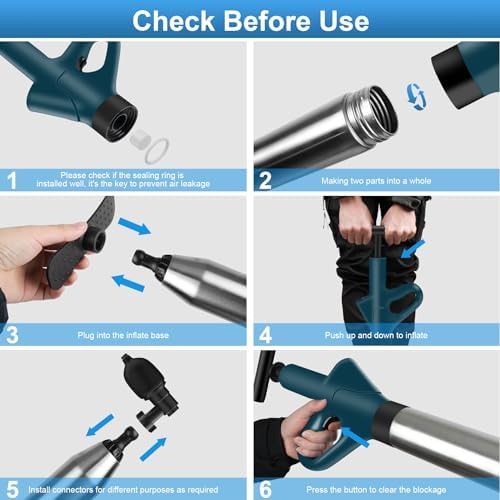 Check Before Use

1 Please check if the sealing ring is installed well, it's the key to prevent air leakage

2 Making two parts into a whole

3 Plug into the inflate base

4 Push up and down to inflate

5 Install connectors for different purposes as required

6 Press the button to clear the blockage