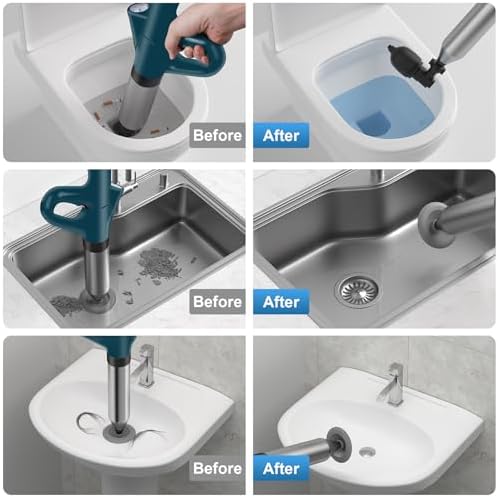 Before

After

Before

After

Before

After