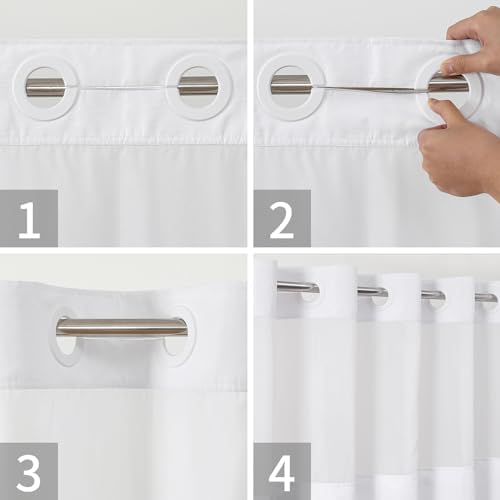 1

2

3

4