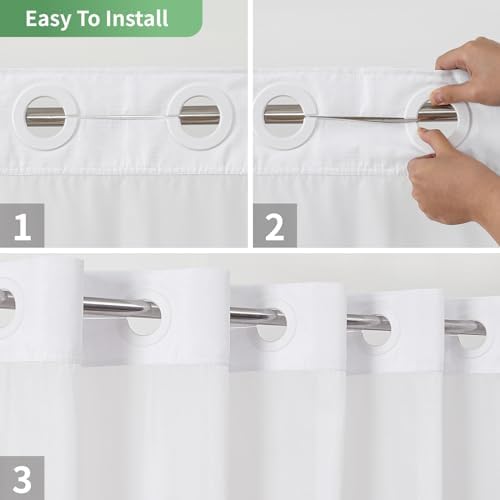 Easy To Install

1

2

3